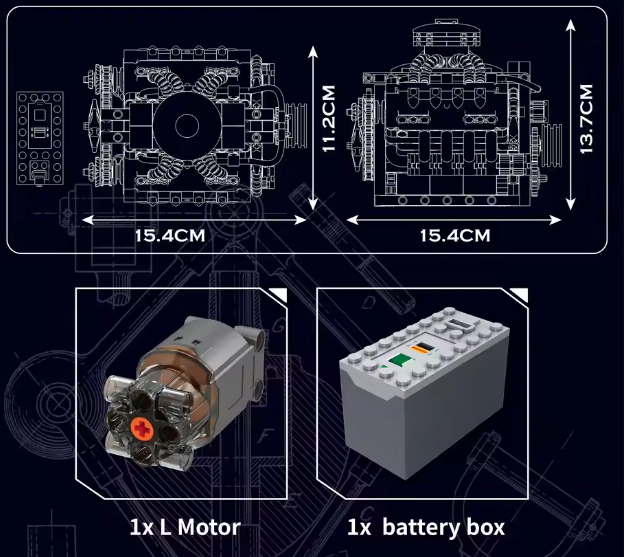 11.2CM

15.4CM

13.7CM

15.4CM

1x L Motor

1x battery box